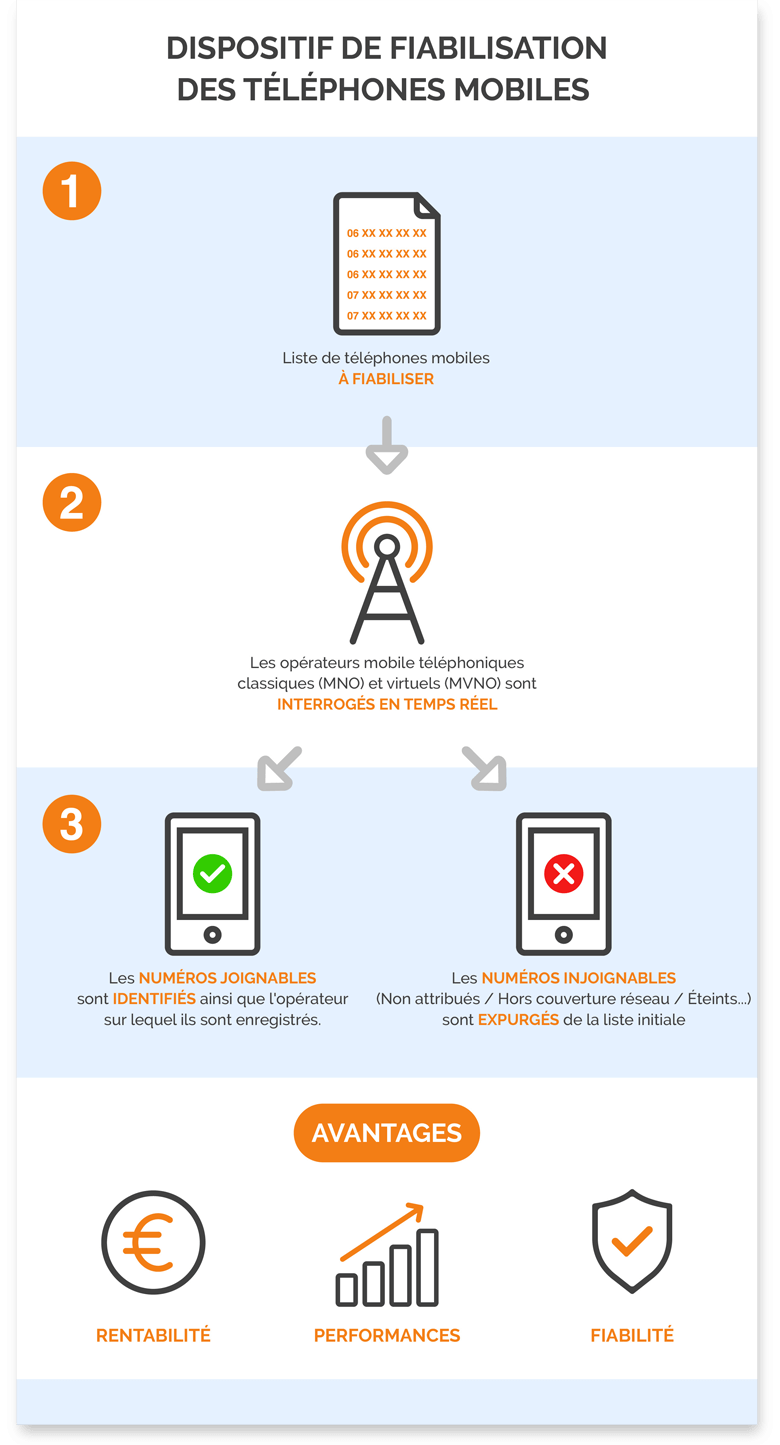 DISPOSITIF DE FIABILISATION DES TÉLÉPHONES MOBILES

1

06 XX XX XX XX
06 XX XX XX XX
06 XX XX XX XX
07 XX XX XX XX
07 XX XX XX XX

Liste de téléphones mobiles
À FIABILISER

2

Les opérateurs mobile téléphoniques classiques (MNO) et virtuels (MVNO) sont
INTERROGÉS EN TEMPS RÉEL

3

Les NUMÉROS JOIGNABLES sont IDENTIFIÉS ainsi que l'opérateur sur lequel ils sont enregistrés.

Les NUMÉROS INJOIGNABLES (Non attribués / Hors couverture réseau / Éteints...) sont EXPURGÉS de la liste initiale

AVANTAGES

RENTABILITÉ

PERFORMANCES

FIABILITÉ